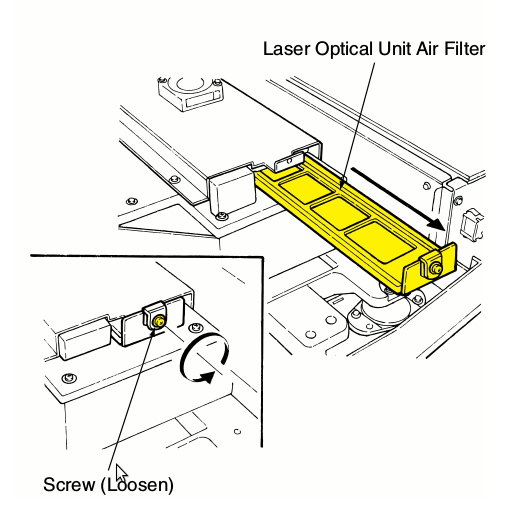 Laser Optical Unit Air Filter

Screw (Loosen)